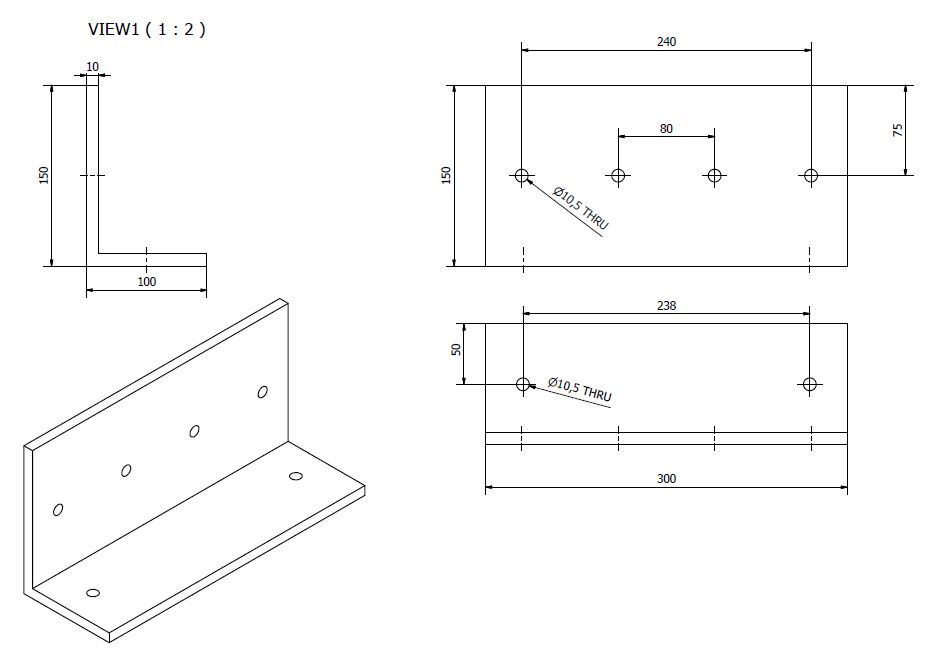 VIEW1 ( 1 : 2 )

10

150

100

240

80

75

150

Ø10,5 THRU

238

50

Ø10,5 THRU

300